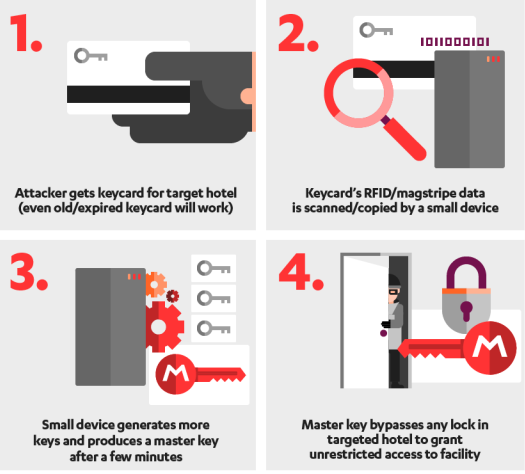 1.

Attacker gets keycard for target hotel (even old/expired keycard will work)

2.

1011000101

Keycard's RFID/magstripe data is scanned/copied by a small device

3.

M

Small device generates more keys and produces a master key after a few minutes

4.

M

Master key bypasses any lock in targeted hotel to grant unrestricted access to facility